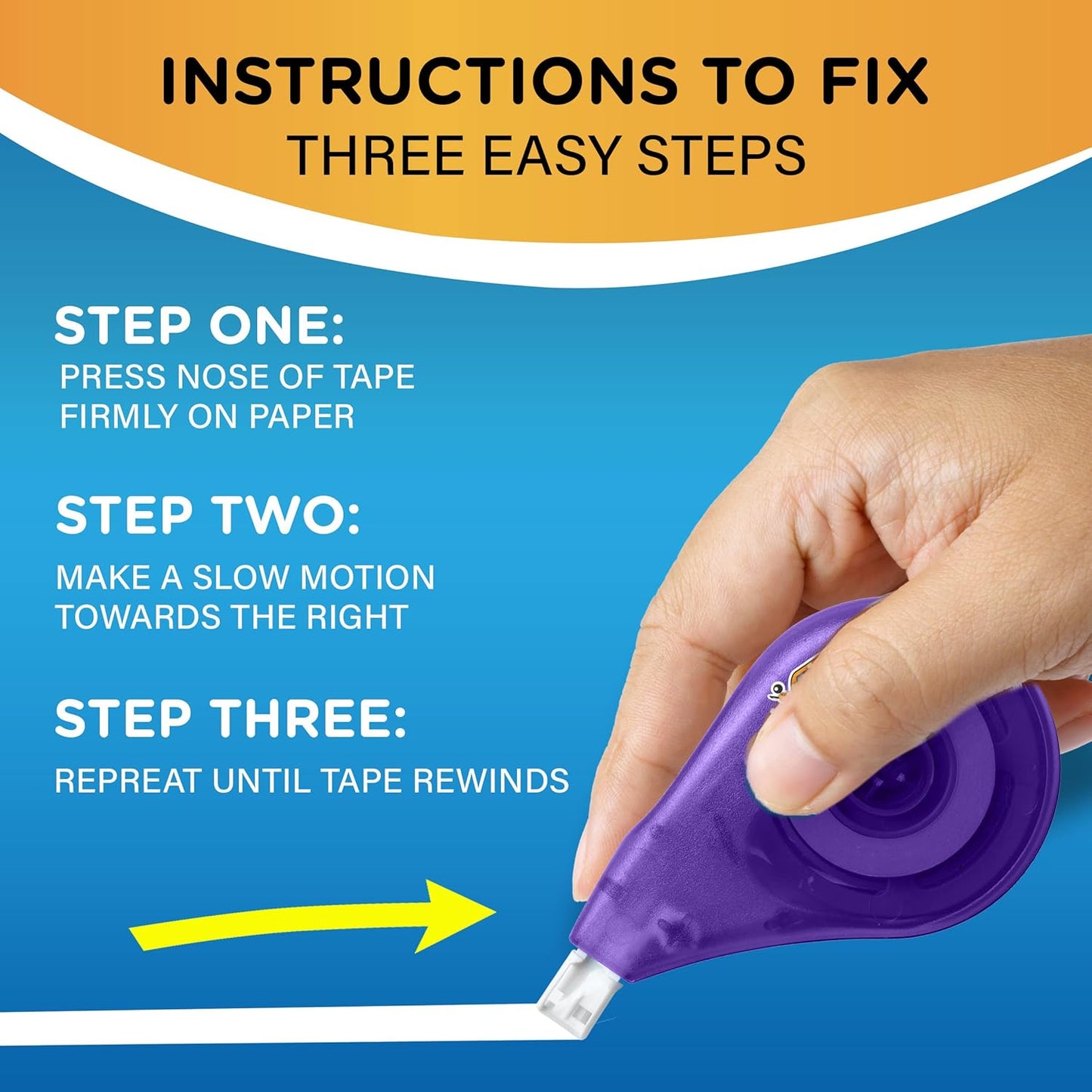 INSTRUCTIONS TO FIX
THREE EASY STEPS

STEP ONE:
PRESS NOSE OF TAPE FIRMLY ON PAPER

STEP TWO:
MAKE A SLOW MOTION TOWARDS THE RIGHT

STEP THREE:
REPREAT UNTIL TAPE REWINDS