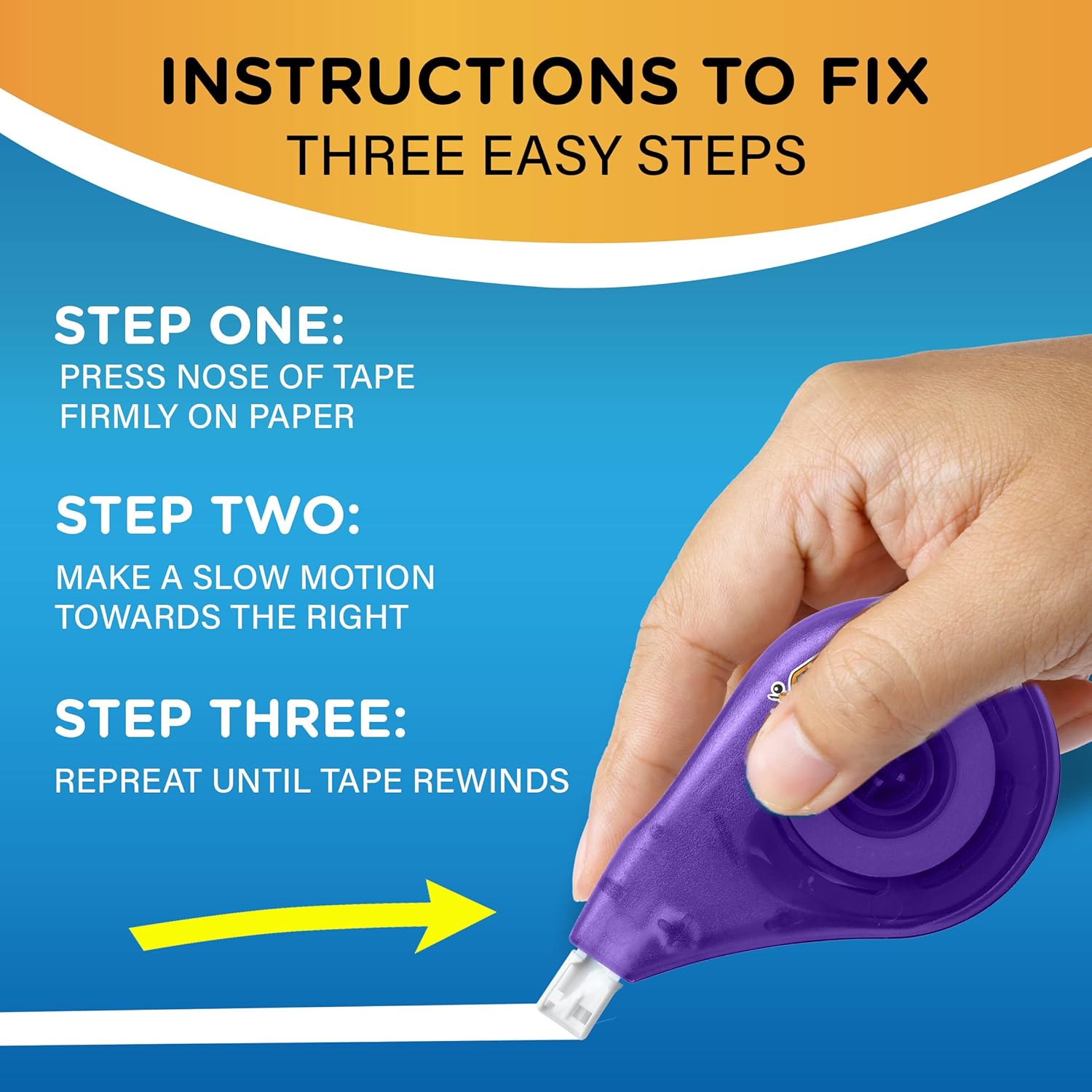 INSTRUCTIONS TO FIX
THREE EASY STEPS

STEP ONE:
PRESS NOSE OF TAPE FIRMLY ON PAPER

STEP TWO:
MAKE A SLOW MOTION TOWARDS THE RIGHT

STEP THREE:
REPREAT UNTIL TAPE REWINDS